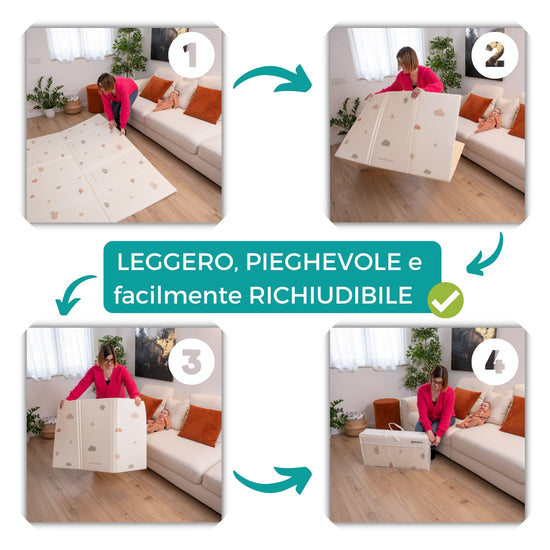 1

2

LEGGERO, PIEGHEVOLE e facilmente RICHIUDIBILE

3

4