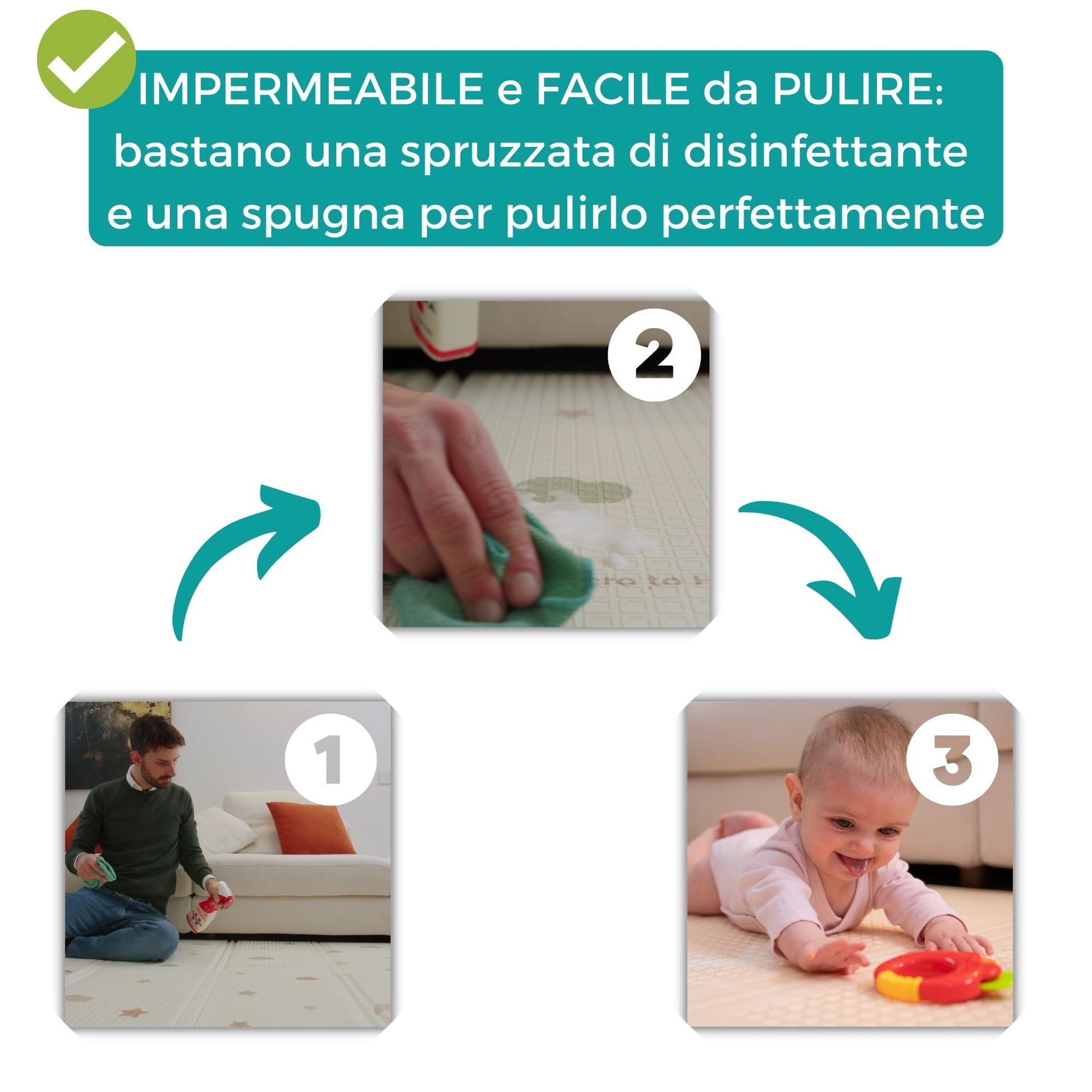 IMPERMEABILE e FACILE da PULIRE: bastano una spruzzata di disinfettante e una spugna per pulirlo perfettamente

2

1

3